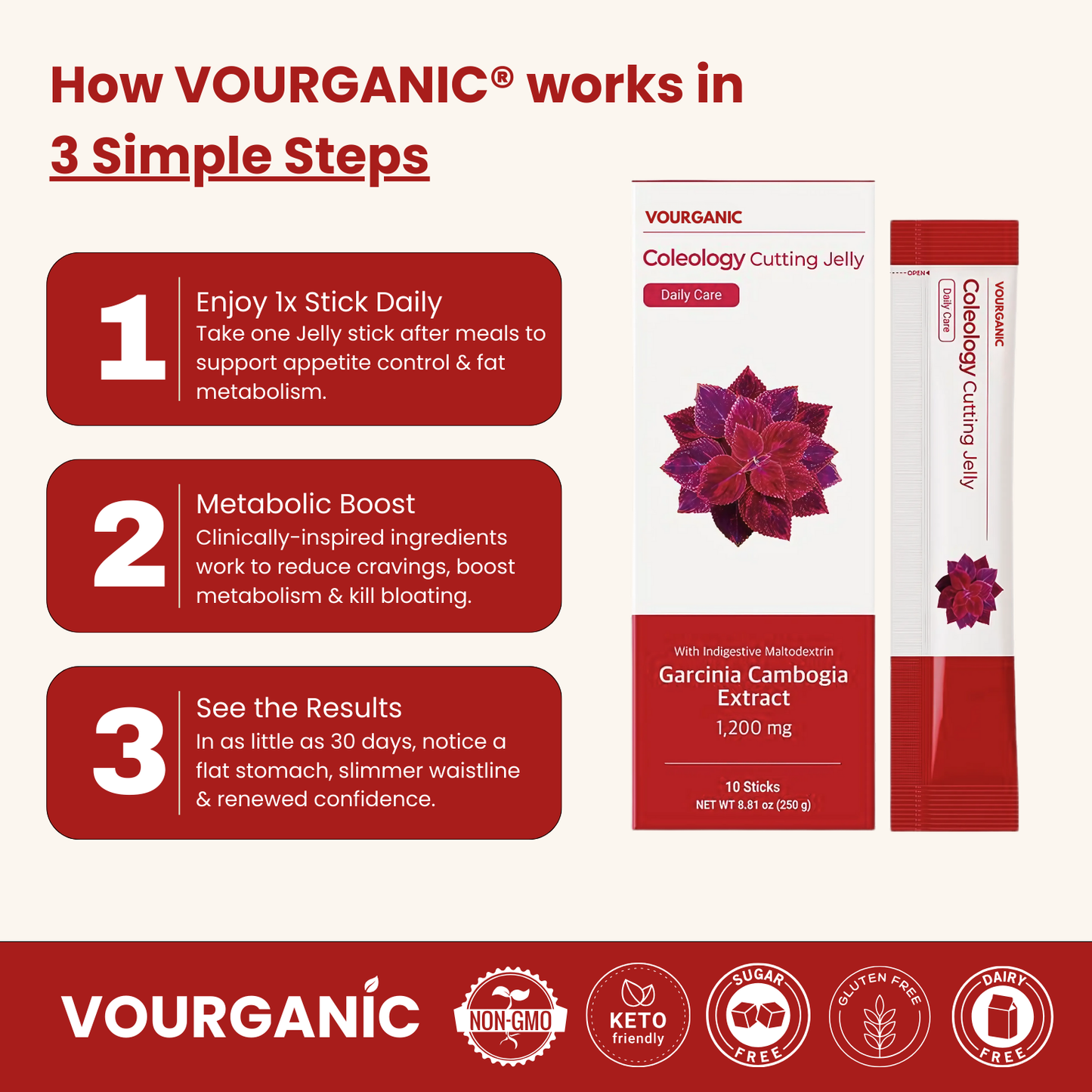 How VOURGANIC® works in 3 Simple Steps

1 Enjoy 1x Stick Daily
Take one Jelly stick after meals to support appetite control & fat metabolism.

2 Metabolic Boost
Clinically-inspired ingredients work to reduce cravings, boost metabolism & kill bloating.

3 See the Results
In as little as 30 days, notice a flat stomach, slimmer waistline & renewed confidence.

VOURGANIC
Coleology Cutting Jelly
Daily Care

With Indigestive Maltodextrin
Garcinia Cambogia Extract
1,200 mg

10 Sticks
NET WT 8.81 oz (250 g)

OPEN
VOURGANIC
Coleology Cutting Jelly
Daily Care

VOURGANIC
NON-GMO
KETO friendly
SUGAR FREE
GLUTEN FREE
DAIRY FREE