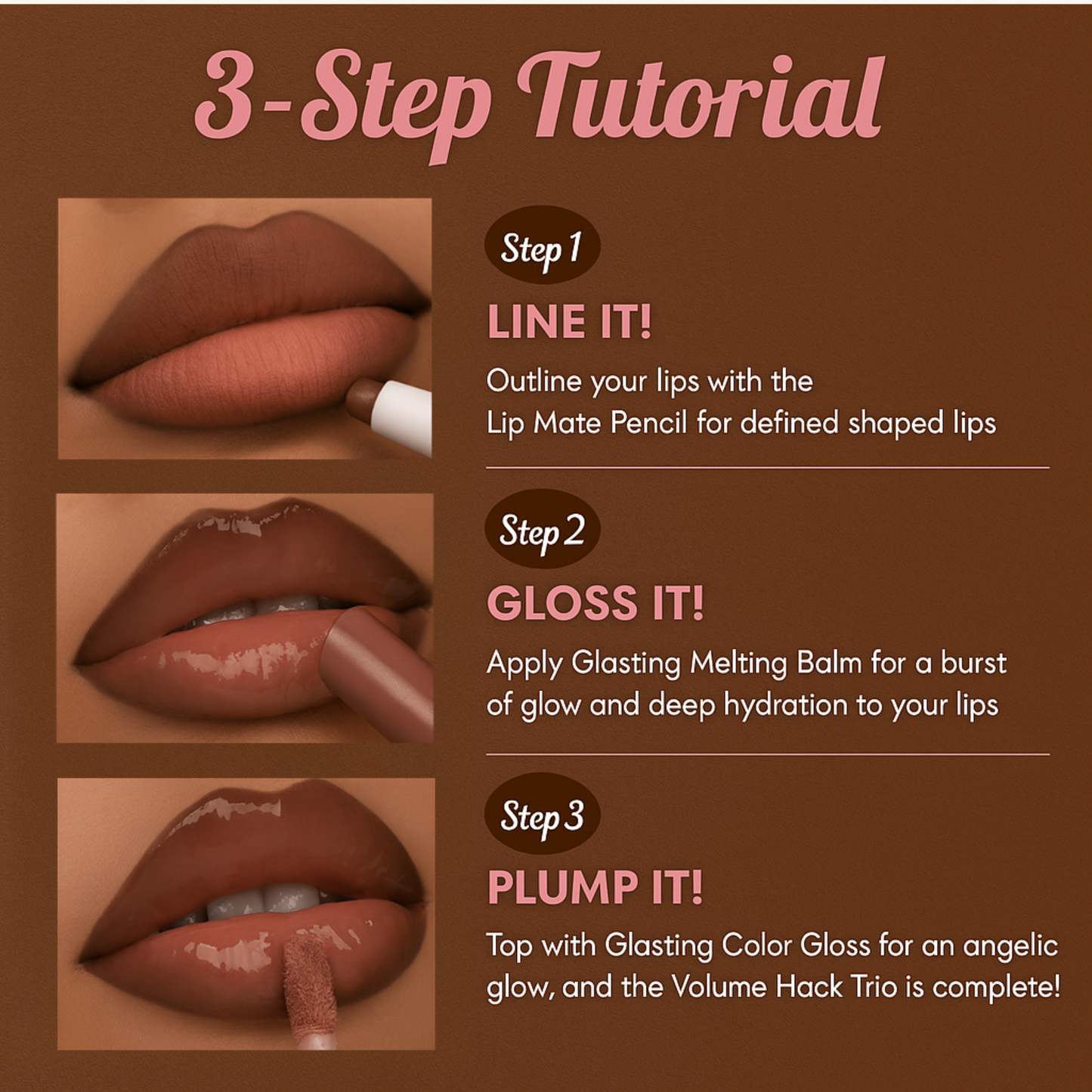 3-Step Tutorial

Step 1

LINE IT!

Outline your lips with the Lip Mate Pencil for defined shaped lips

Step 2

GLOSS IT!

Apply Glasting Melting Balm for a burst of glow and deep hydration to your lips

Step 3

PLUMP IT!

Top with Glasting Color Gloss for an angelic glow, and the Volume Hack Trio is complete!